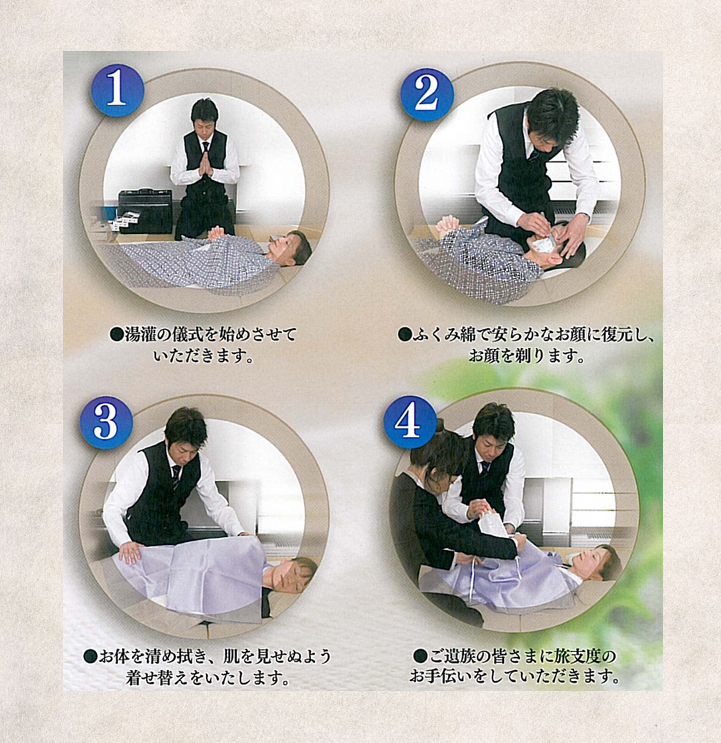 1

●湯灌の儀式を始めさせていただきます。

2

●ふくみ綿で安らかなお顔に復元し、お顔を剃ります。

3

●お体を清め拭き、肌を見せぬよう着せ替えをいたします。

4

●ご遺族の皆さまに旅支度のお手伝いをしていただきます。